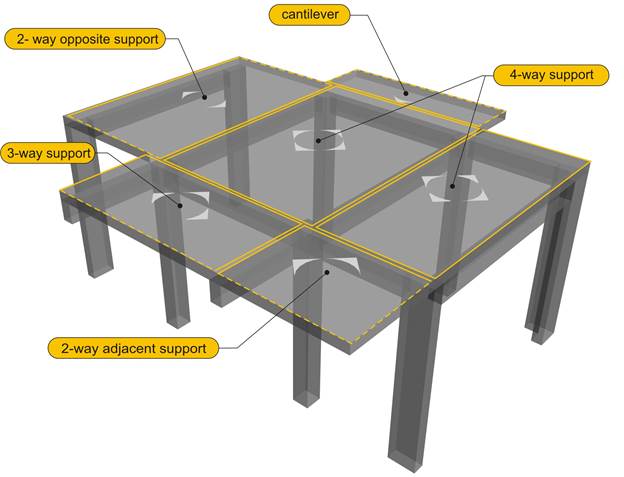 cantilever

2- way opposite support

4-way support

3-way support

2-way adjacent support