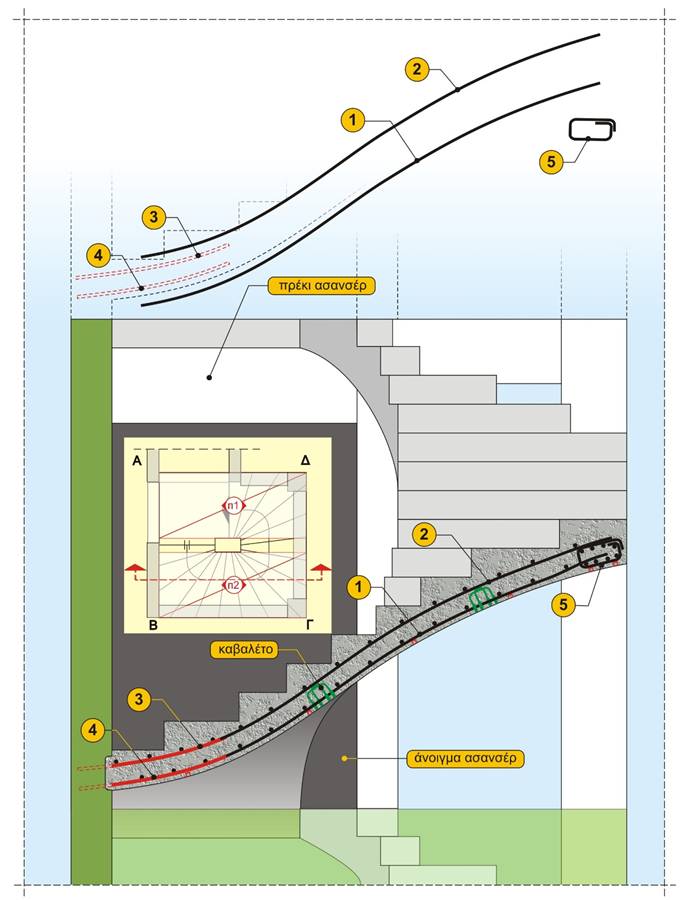 2
1
5
3
4
πρέκι ασανσέρ
Α
Δ
n1
n2
Β
Γ
2
1
5
καβαλέτο
3
4
άνοιγμα ασανσέρ